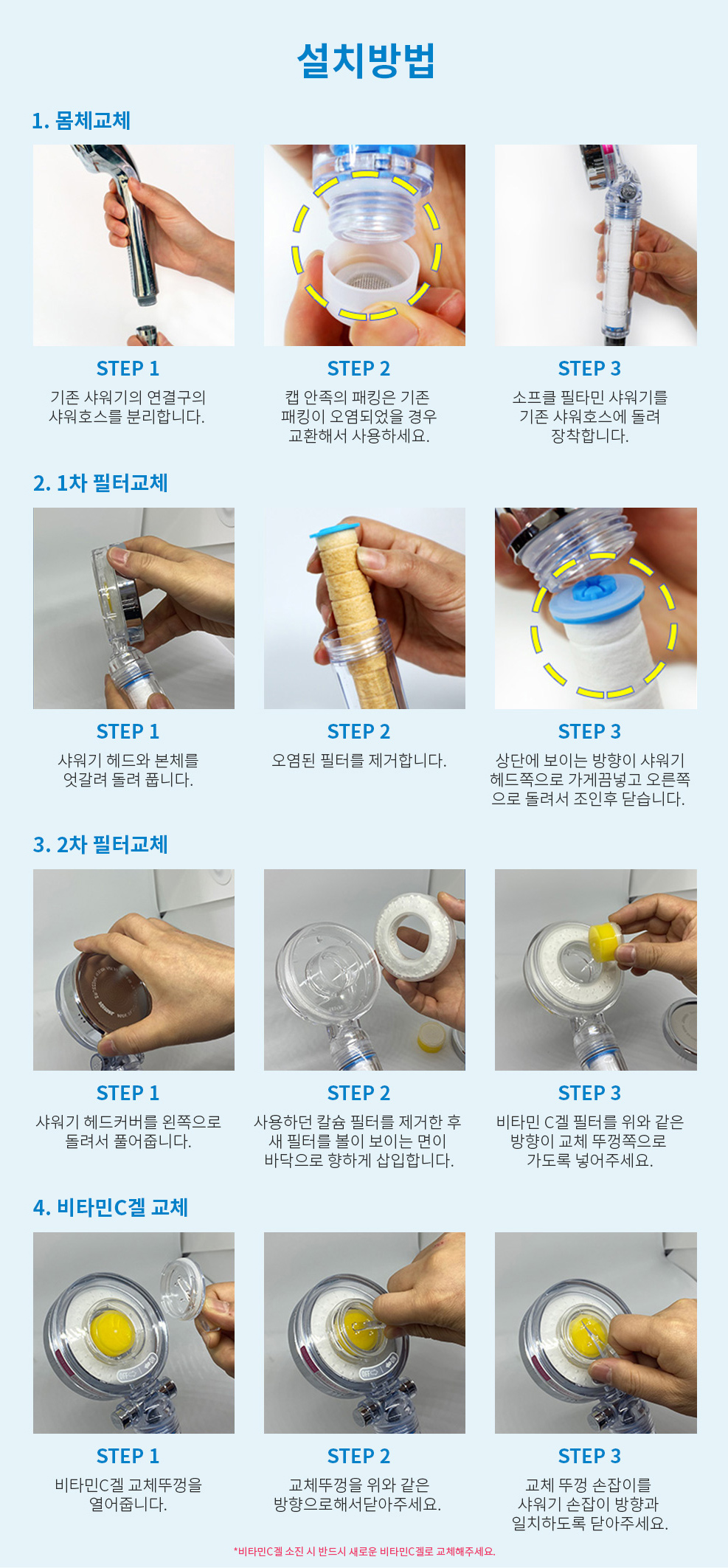 설치방법

1. 몸체교체

STEP 1
기존 샤워기의 연결구의 샤워호스를 분리합니다.

STEP 2
캡 안쪽의 패킹은 기존 패킹이 오염되었을 경우 교환해서 사용하세요.

STEP 3
소프클 필타민 샤워기를 기존 샤워호스에 돌려 장착합니다.

2. 1차 필터교체

STEP 1
샤워기 헤드와 본체를 엇갈려 돌려 풉니다.

STEP 2
오염된 필터를 제거합니다.

STEP 3
상단에 보이는 방향이 샤워기 헤드쪽으로 가게끔넣고 오른쪽으로 돌려서 조인후 닫습니다.

3. 2차 필터교체

STEP 1
샤워기 헤드커버를 왼쪽으로 돌려서 풀어줍니다.

STEP 2
사용하던 칼슘 필터를 제거한 후 새 필터를 볼이 보이는 면이 바닥으로 향하게 삽입합니다.

STEP 3
비타민 C겔 필터를 위와 같은 방향이 교체 뚜껑쪽으로 가도록 넣어주세요.

4. 비타민C겔 교체

STEP 1
비타민C겔 교체뚜껑을 열어줍니다.

STEP 2
교체뚜껑을 위와 같은 방향으로해서닫아주세요.

STEP 3
교체 뚜껑 손잡이를 샤워기 손잡이 방향과 일치하도록 닫아주세요.

*비타민C겔 소진 시 반드시 새로운 비타민C겔로 교체해주세요.